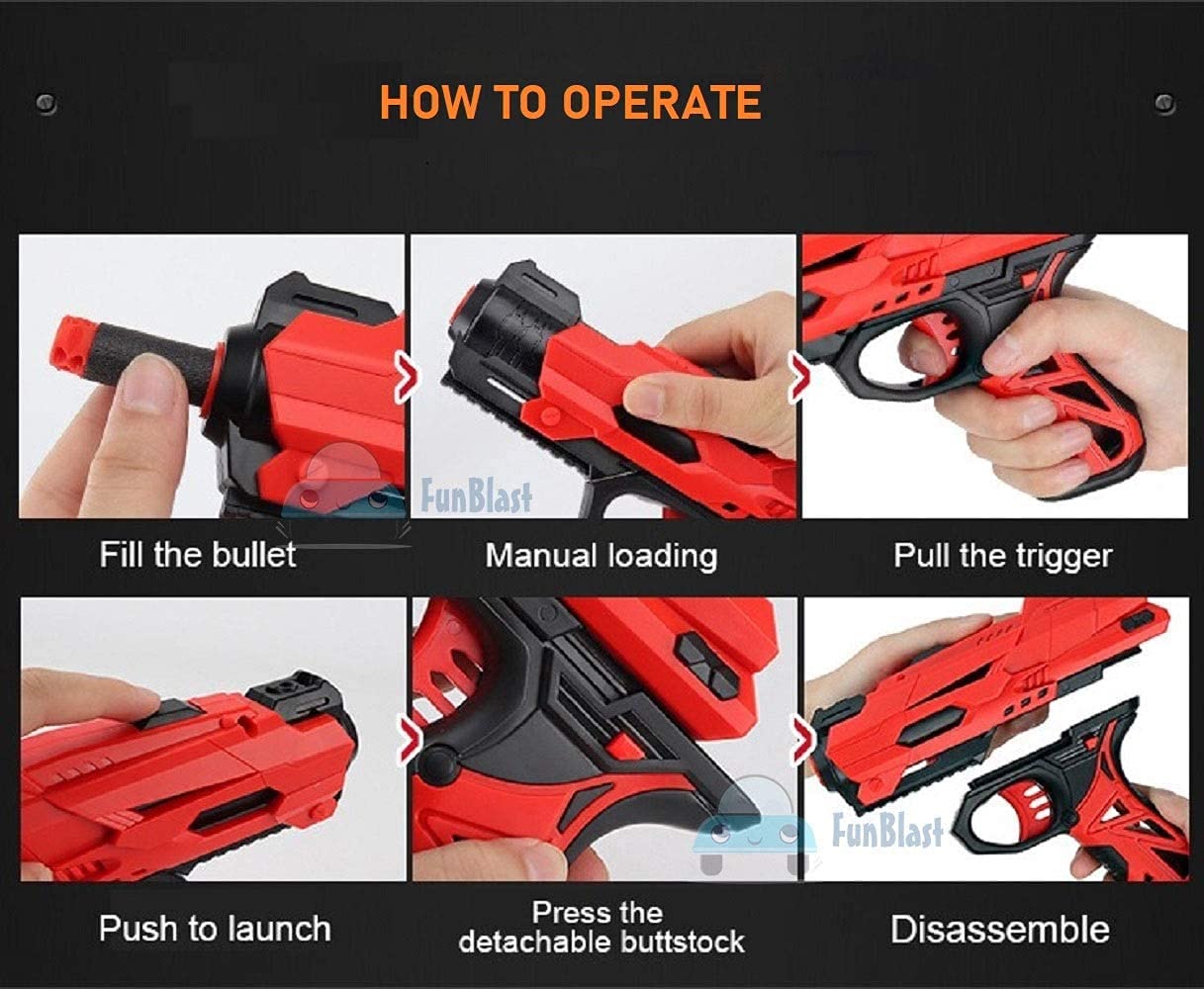 HOW TO OPERATE

FunBlast

Fill the bullet

Manual loading

Pull the trigger

FunBlast

Push to launch

Press the detachable buttstock

Disassemble