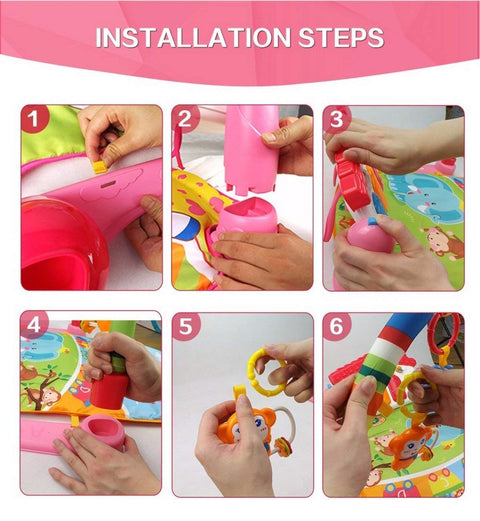 INSTALLATION STEPS

1

2

3

4

5

6