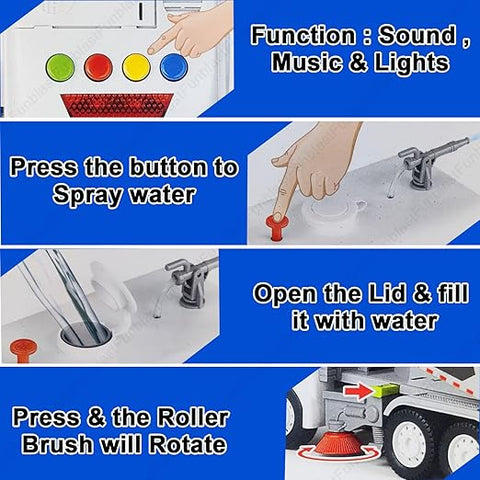 Function : Sound , Music & Lights

Press the button to Spray water

Open the Lid & fill it with water

Press & the Roller Brush will Rotate