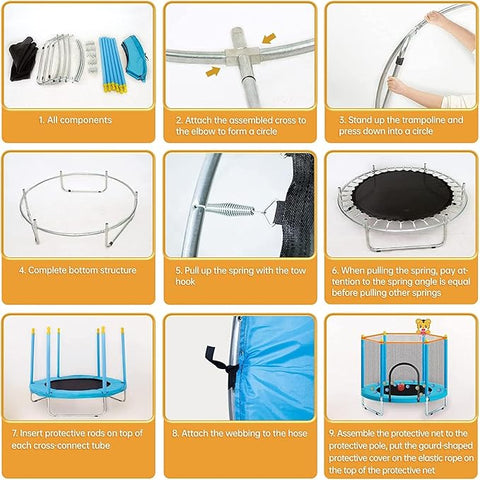 1. All components

2. Attach the assembled cross to the elbow to form a circle

3. Stand up the trampoline and press down into a circle

4. Complete bottom structure

5. Pull up the spring with the tow hook

6. When pulling the spring, pay attention to the spring angle is equal before pulling other springs

7. Insert protective rods on top of each cross-connect tube

8. Attach the webbing to the hose

9. Assemble the protective net to the protective pole, put the gourd-shaped protective cover on the elastic rope on the top of the protective net