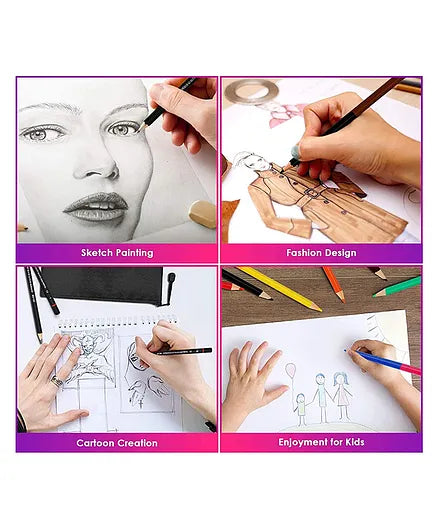 Sketch Painting

Fashion Design

Cartoon Creation

Enjoyment for Kids