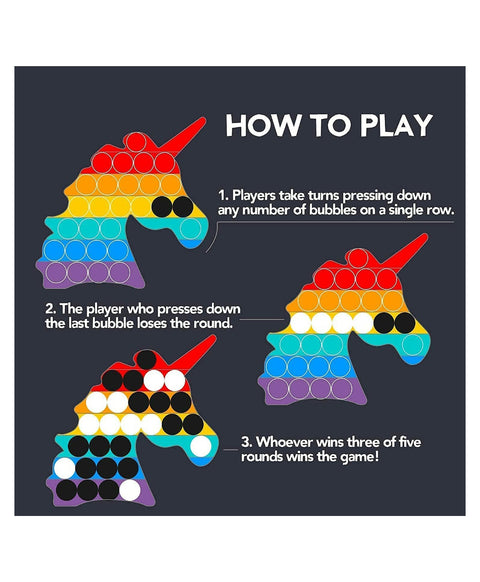 HOW TO PLAY

1. Players take turns pressing down any number of bubbles on a single row.

2. The player who presses down the last bubble loses the round.

3. Whoever wins three of five rounds wins the game!