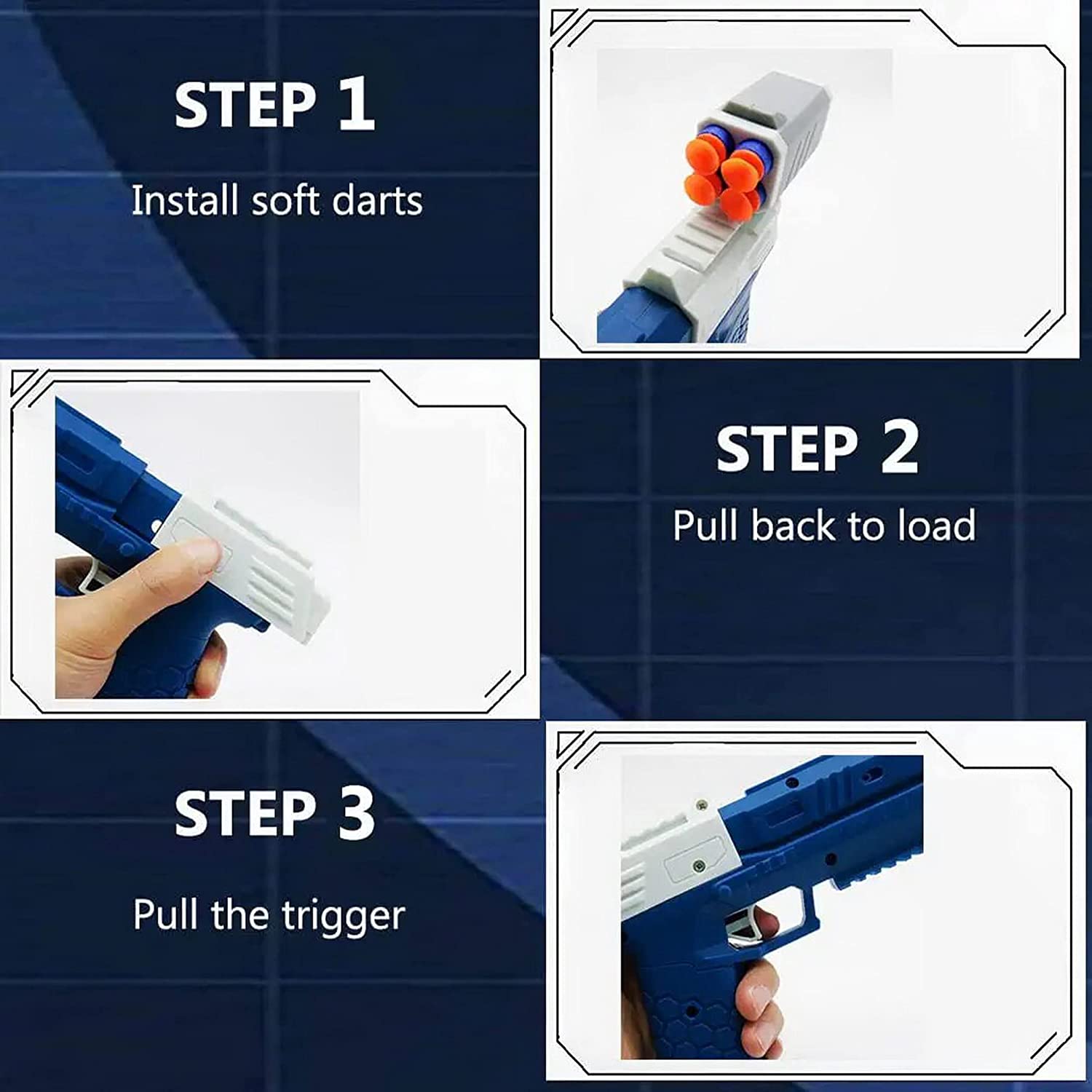 STEP 1

Install soft darts

STEP 2

Pull back to load

STEP 3

Pull the trigger